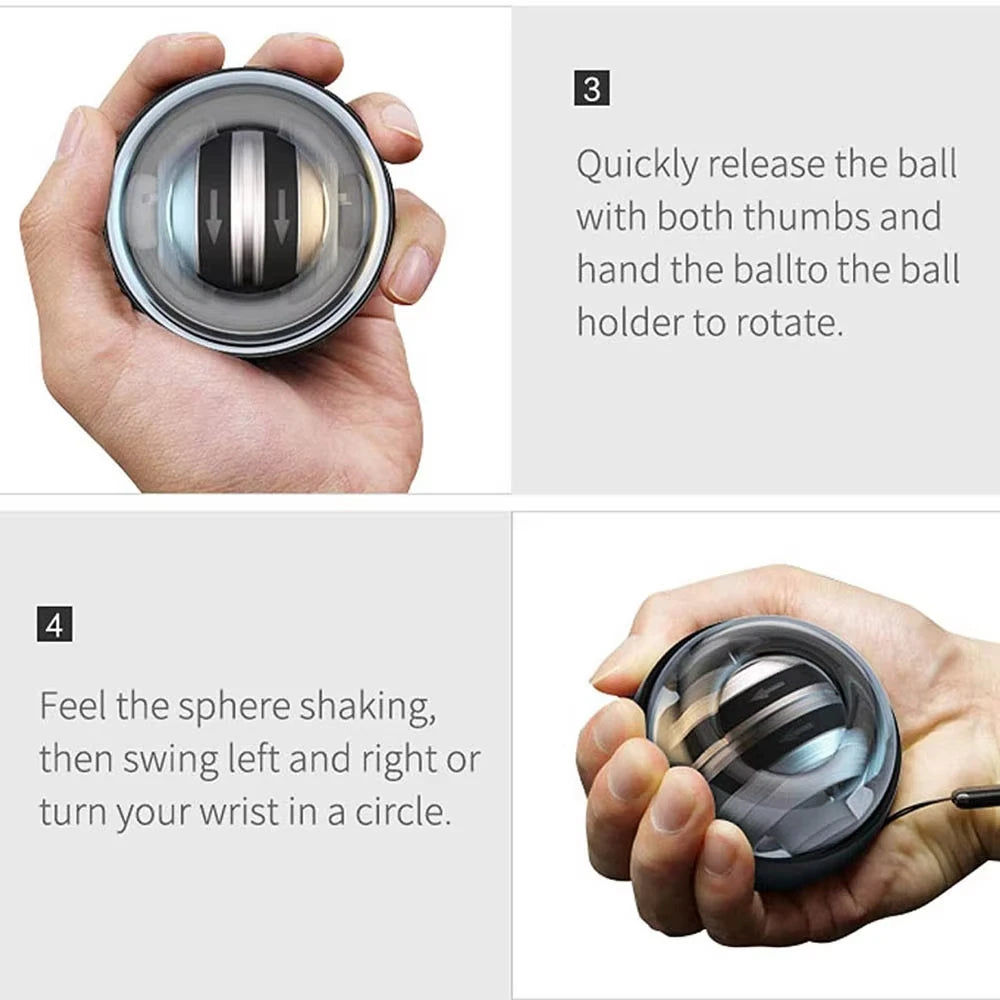 3

Quickly release the ball with both thumbs and hand the ballto the ball holder to rotate.

4

Feel the sphere shaking, then swing left and right or turn your wrist in a circle.