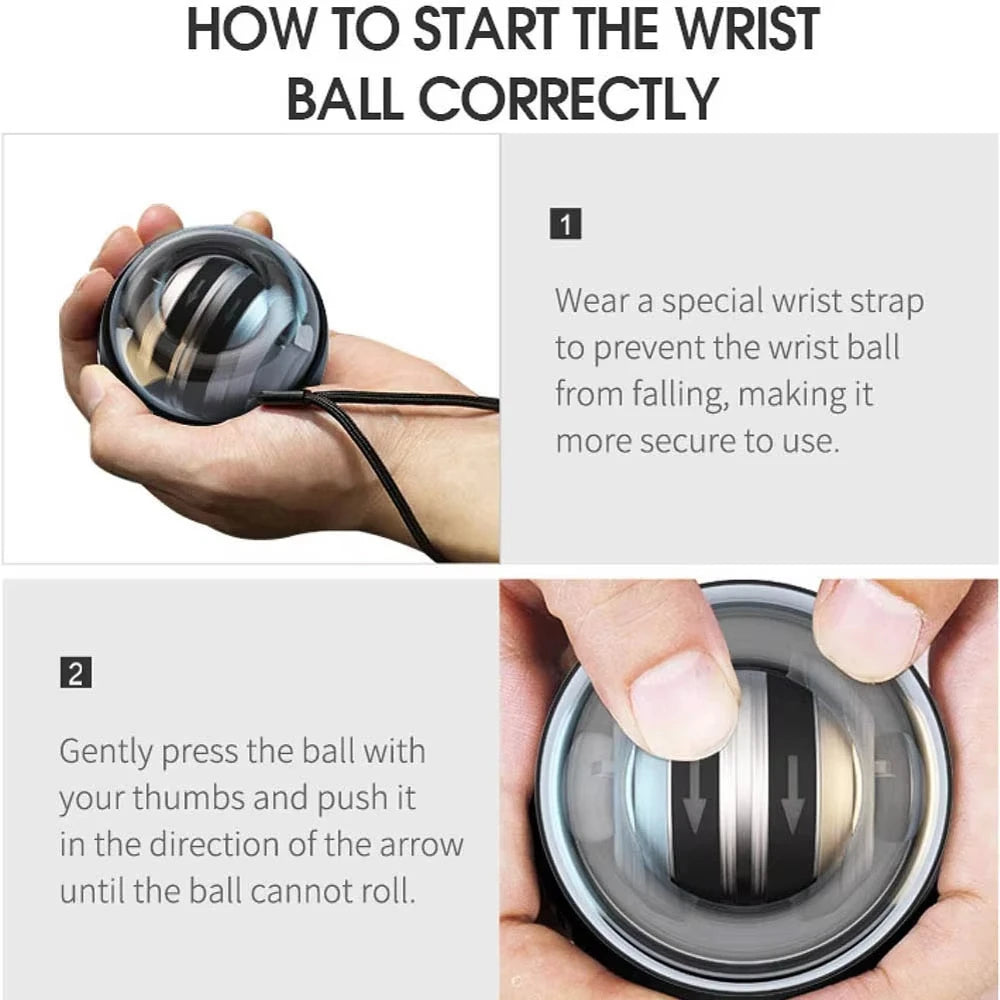 HOW TO START THE WRIST BALL CORRECTLY

1

Wear a special wrist strap to prevent the wrist ball from falling, making it more secure to use.

2

Gently press the ball with your thumbs and push it in the direction of the arrow until the ball cannot roll.