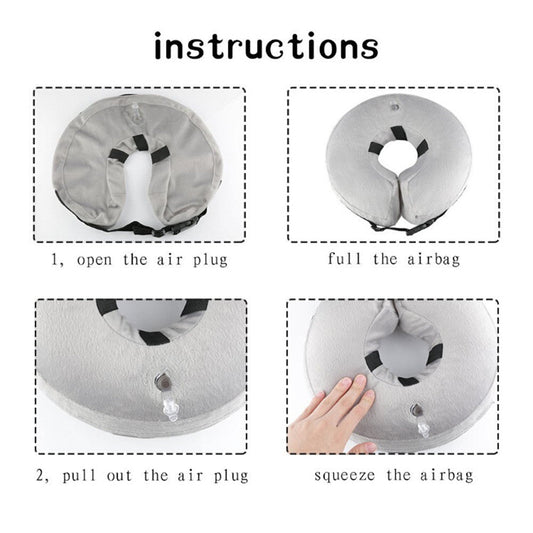 instructions

1, open the air plug

full the airbag

2, pull out the air plug

squeeze the airbag